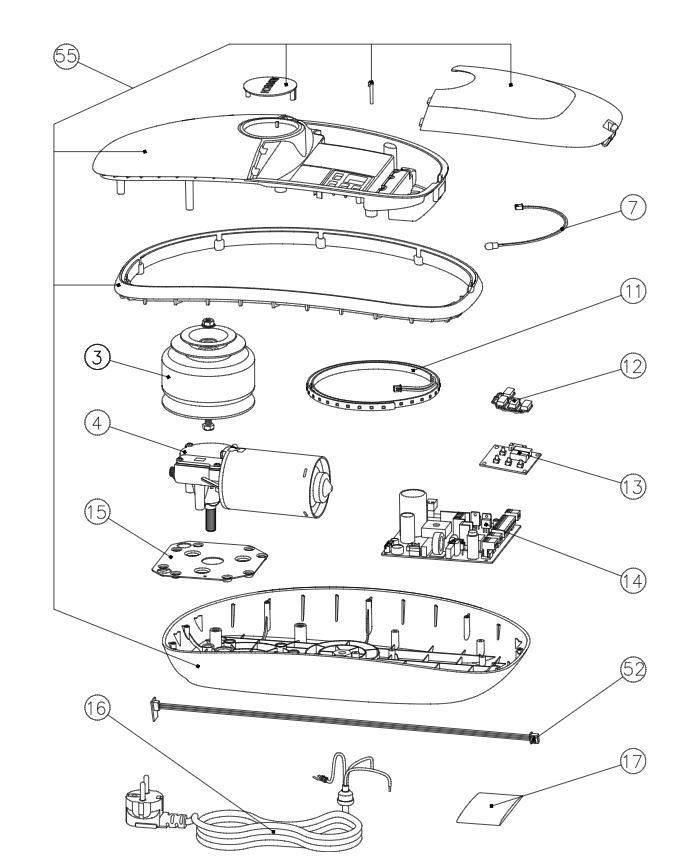 55
7
11
3
12
4
13
15
14
52
16
17